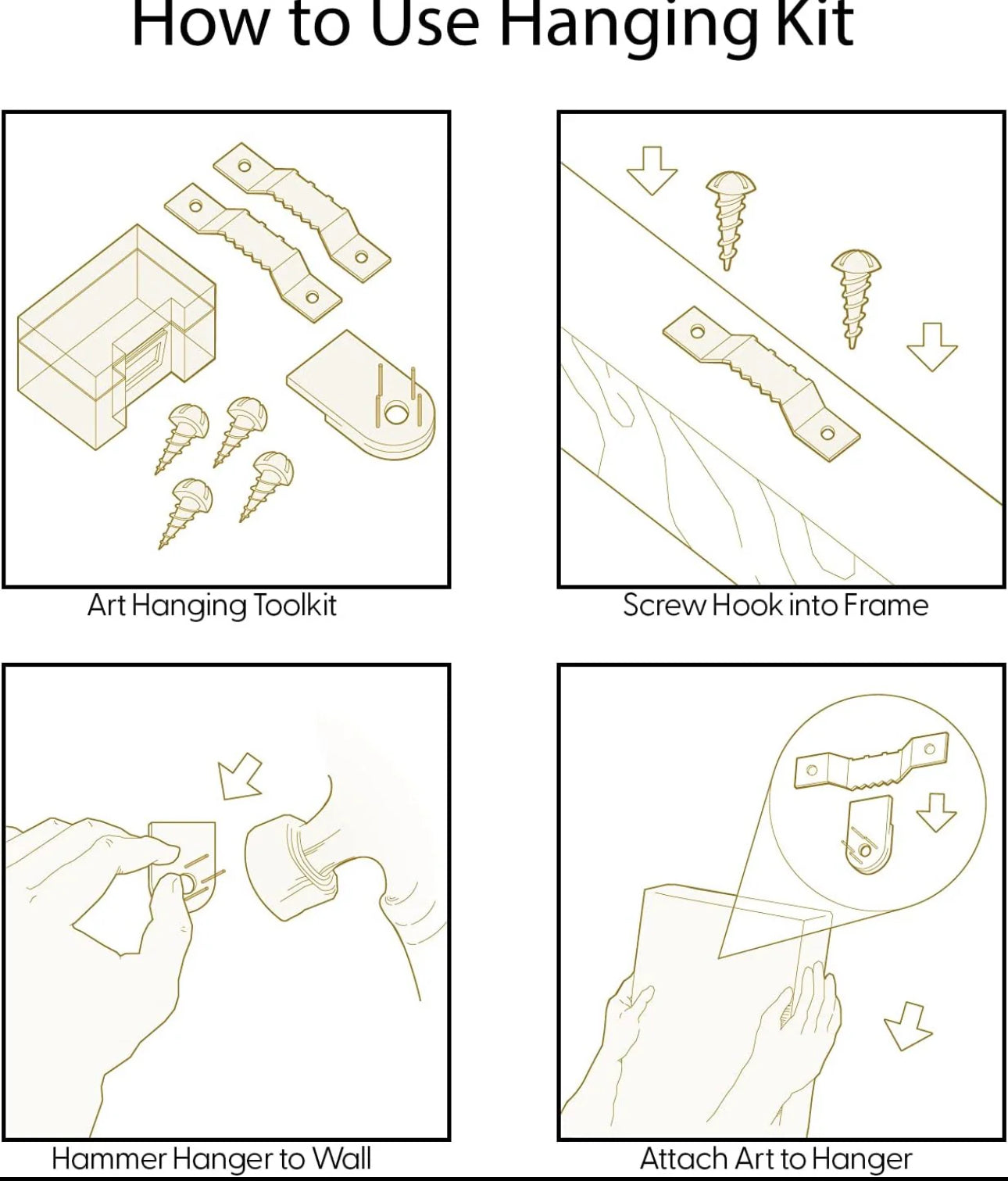 How to Use Hanging Kit

Art Hanging Toolkit

Screw Hook into Frame

Hammer Hanger to Wall

Attach Art to Hanger