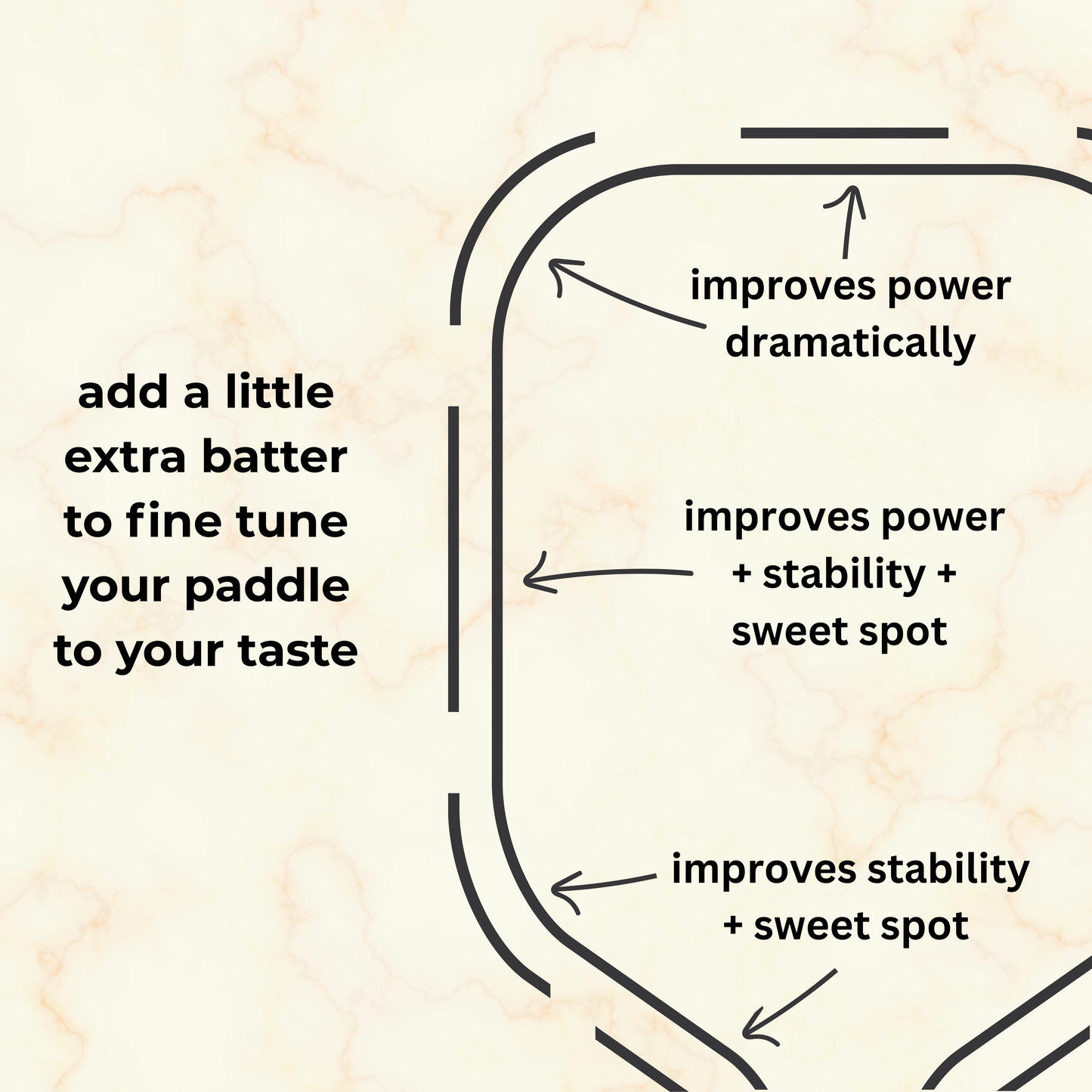 add a little extra batter to fine tune your paddle to your taste

improves power dramatically

improves power + stability + sweet spot

improves stability + sweet spot